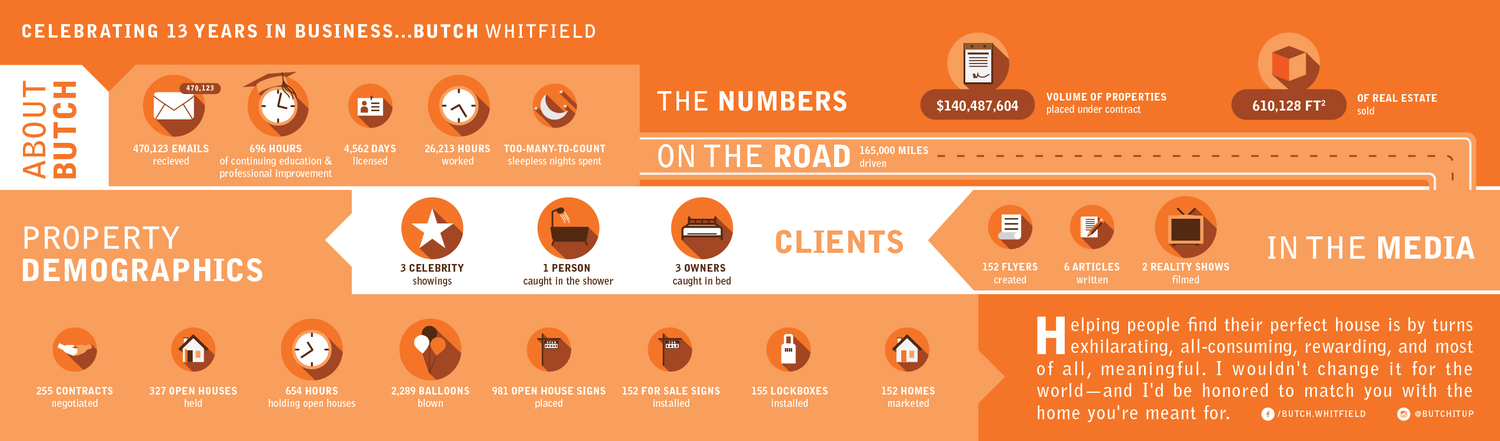 CELEBRATING 13 YEARS IN BUSINESS...BUTCH WHITFIELD

ABOUT BUTCH

470,123

470,123 EMAILS recieved

696 HOURS of continuing education & professional improvement

4,562 DAYS licensed

26,213 HOURS worked

TOO-MANY-TO-COUNT sleepless nights spent

THE NUMBERS

$140,487,604

VOLUME OF PROPERTIES placed under contract

610,128 FT$^2$

OF REAL ESTATE sold

ON THE ROAD

165,000 MILES driven

PROPERTY DEMOGRAPHICS

3 CELEBRITY showings

1 PERSON caught in the shower

3 OWNERS caught in bed

CLIENTS

152 FLYERS created

6 ARTICLES written

2 REALITY SHOWS filmed

IN THE MEDIA

255 CONTRACTS negotiated

327 OPEN HOUSES held

654 HOURS holding open houses

2,289 BALLOONS blown

981 OPEN HOUSE SIGNS placed

152 FOR SALE SIGNS installed

155 LOCKBOXES installed

152 HOMES marketed

Helping people find their perfect house is by turns exhilarating, all-consuming, rewarding, and most of all, meaningful. I wouldn't change it for the world—and I'd be honored to match you with the home you're meant for.

/BUTCH.WHITFIELD

@BUTCHITUP